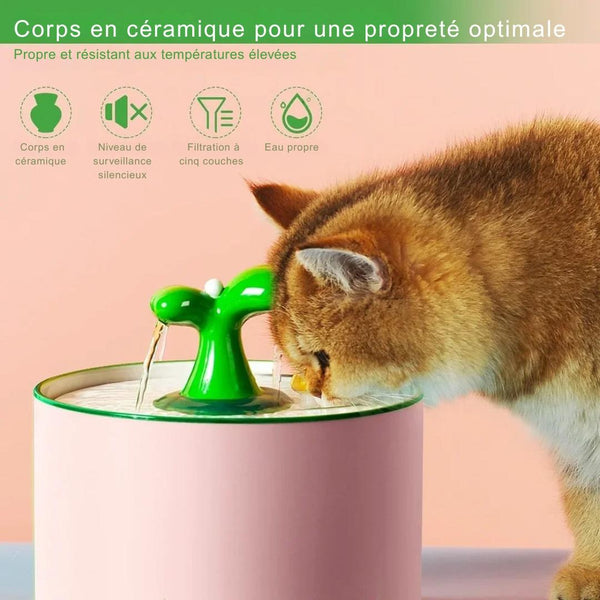 Corps en céramique pour une propreté optimale

Propre et résistant aux températures élevées

Corps en céramique

Niveau de surveillance silencieux

Filtration à cinq couches

Eau propre