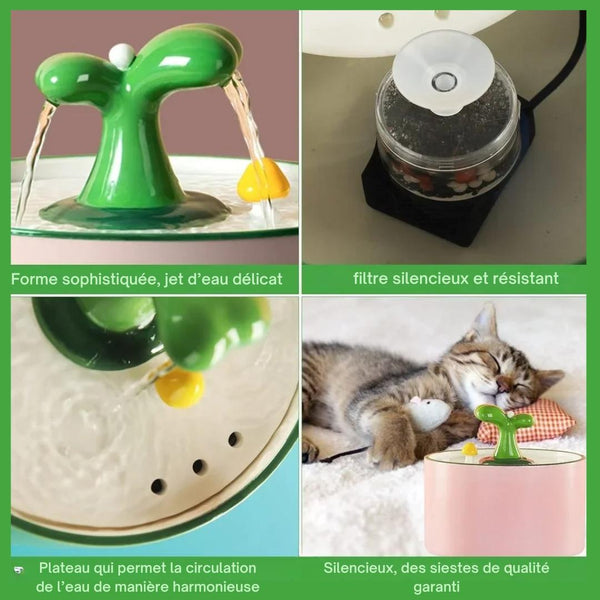 Forme sophistiquée, jet d'eau délicat

filtre silencieux et résistant

Plateau qui permet la circulation de l'eau de manière harmonieuse

Silencieux, des siestes de qualité garanti