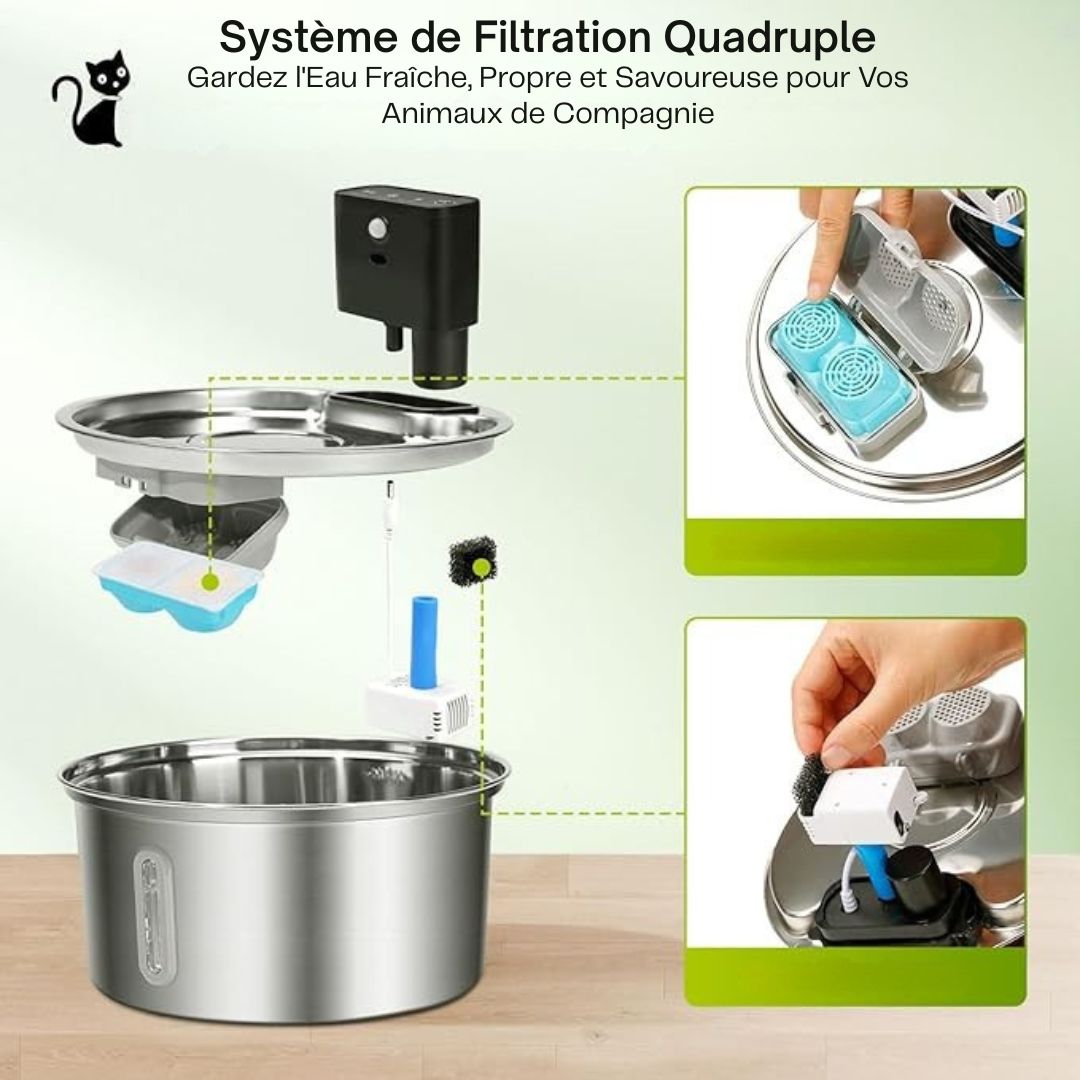 Système de Filtration Quadruple
Gardez l'Eau Fraîche, Propre et Savoureuse pour Vos Animaux de Compagnie